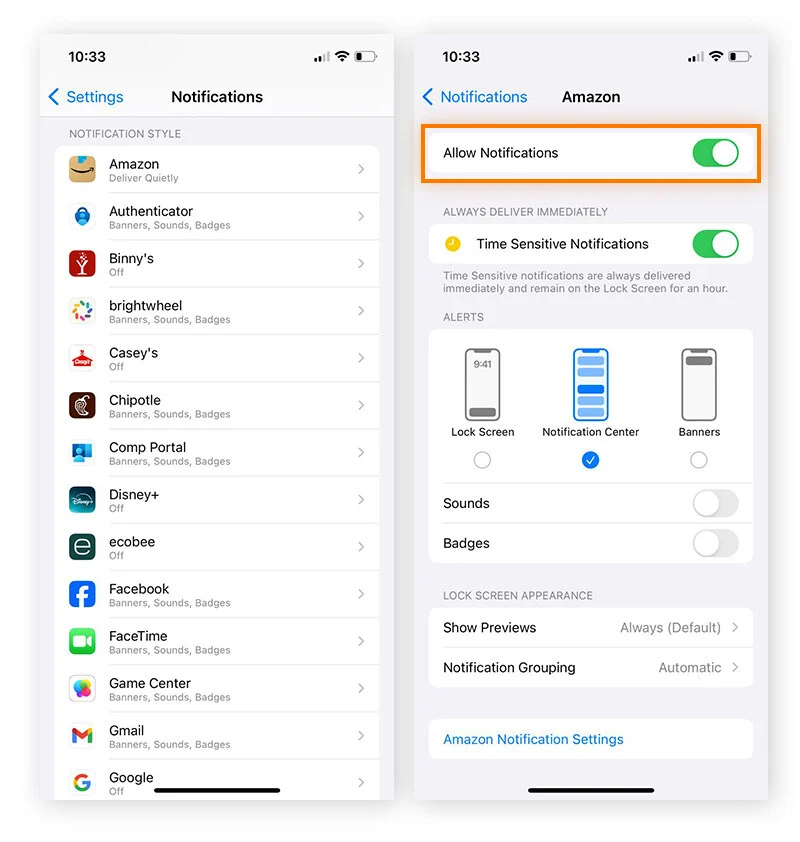 10:33

Settings Notifications

NOTIFICATION STYLE

Amazon
Deliver Quietly

Authenticator
Banners, Sounds, Badges

Binny's
Off

brightwheel
Banners, Sounds, Badges

Casey's
Off

Chipotle
Banners, Sounds, Badges

Comp Portal
Banners, Sounds, Badges

Disney+
Off

ecobee
Off

Facebook
Banners, Sounds, Badges

FaceTime
Banners, Sounds, Badges

Game Center
Banners, Sounds, Badges

Gmail
Banners, Sounds, Badges

Google
Off

10:33

Notifications Amazon

Allow Notifications

ALWAYS DELIVER IMMEDIATELY

Time Sensitive Notifications

Time Sensitive notifications are always delivered immediately and remain on the Lock Screen for an hour.

ALERTS

9:41

Lock Screen Notification Center Banners

Sounds

Badges

LOCK SCREEN APPEARANCE

Show Previews Always (Default)

Notification Grouping Automatic

Amazon Notification Settings